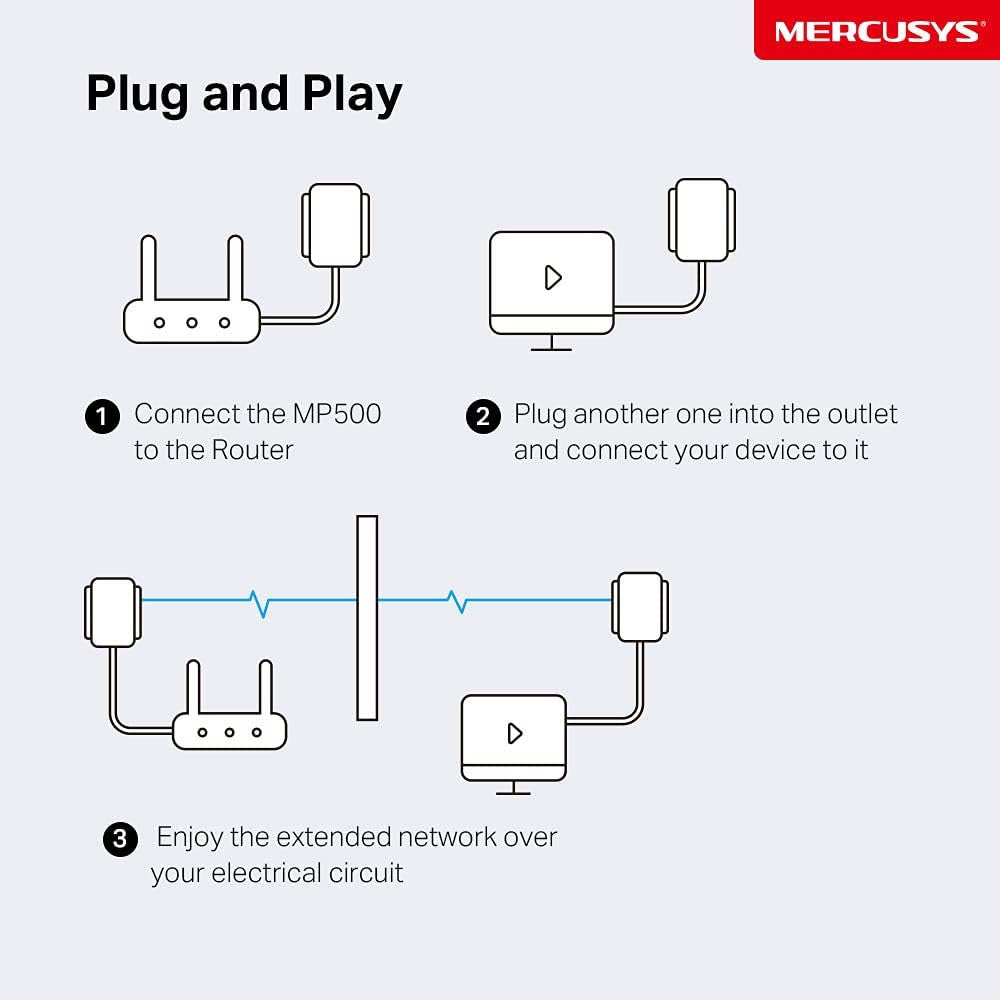 MERCUSYS®

Plug and Play

1 Connect the MP500 to the Router

2 Plug another one into the outlet and connect your device to it

3 Enjoy the extended network over your electrical circuit