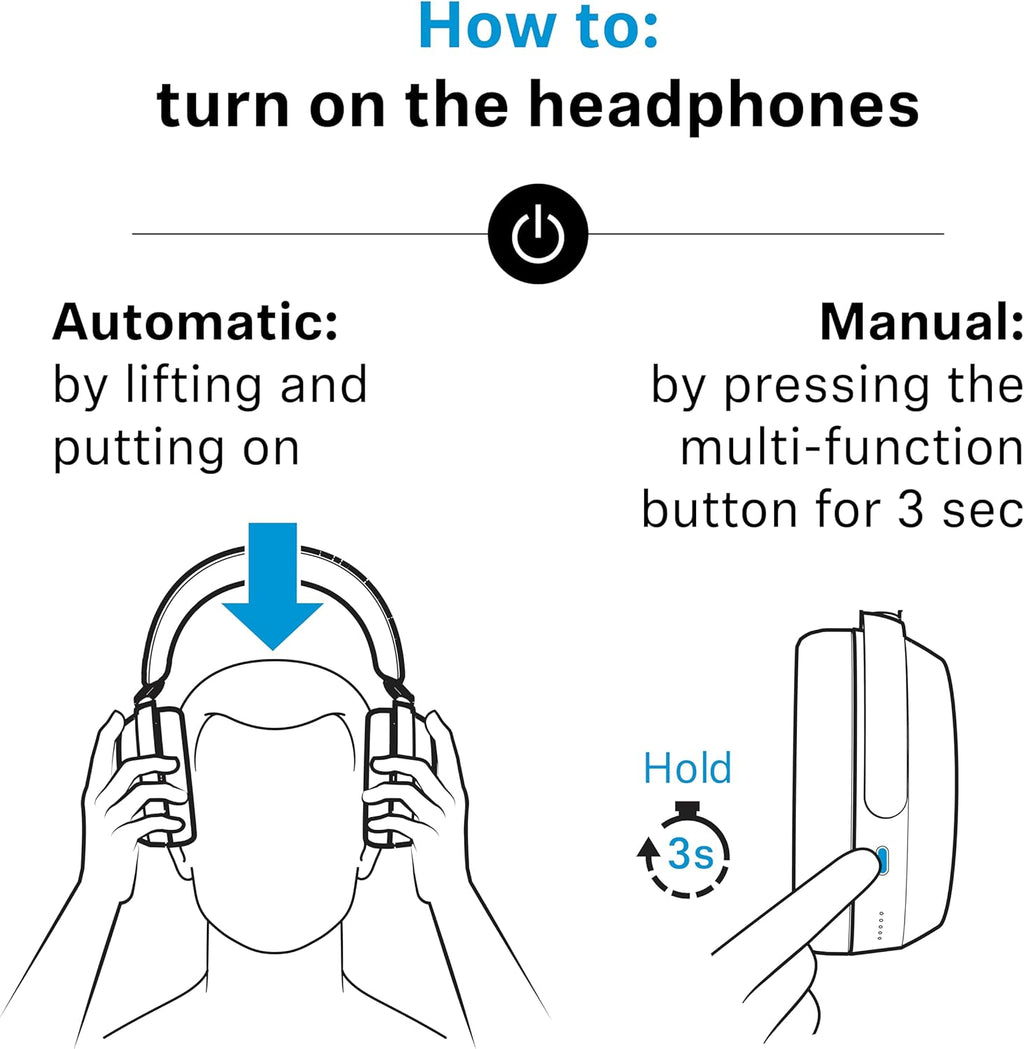 How to:
turn on the headphones

Automatic:
by lifting and putting on

Manual:
by pressing the multi-function button for 3 sec

Hold
3s