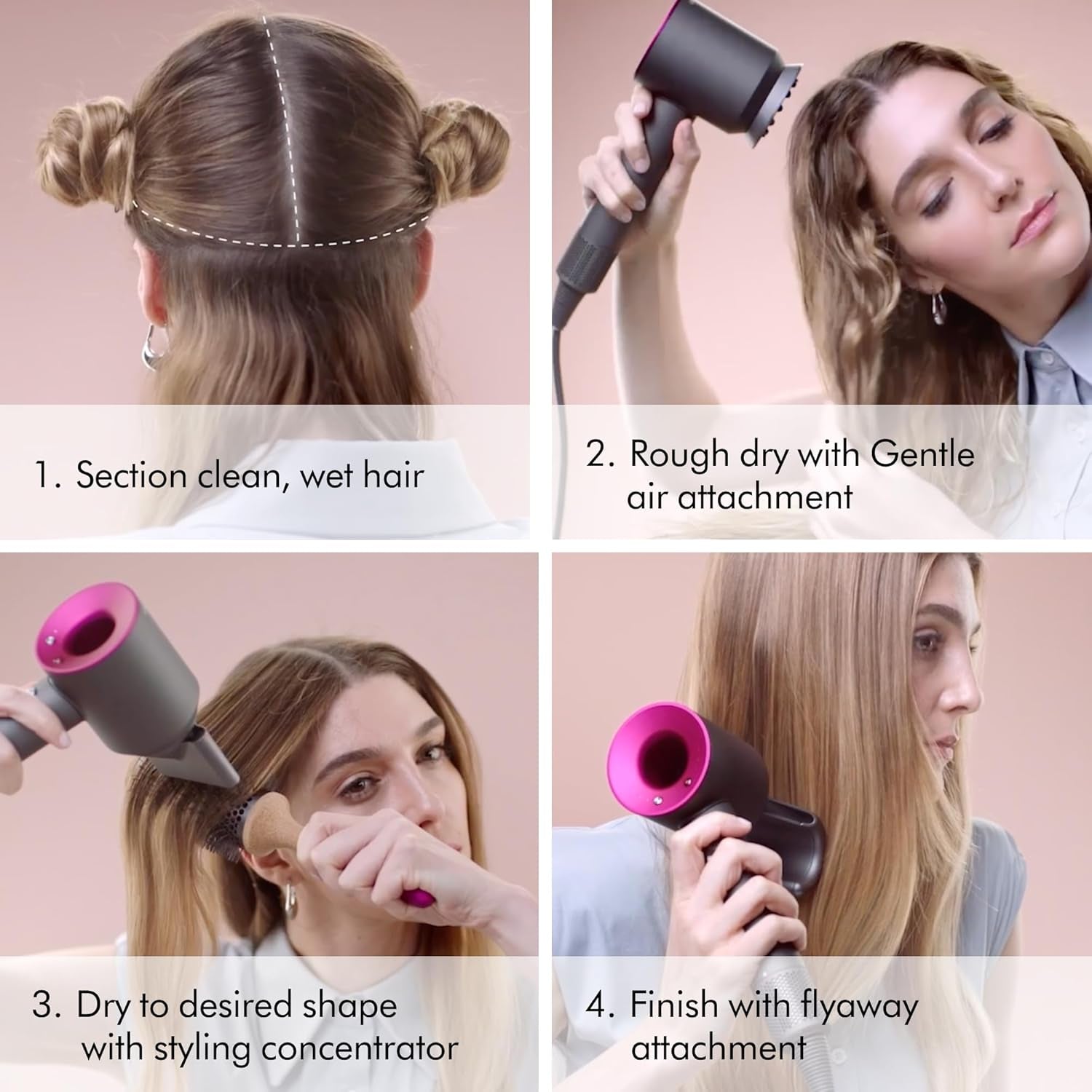 1. Section clean, wet hair

2. Rough dry with Gentle air attachment

3. Dry to desired shape with styling concentrator

4. Finish with flyaway attachment