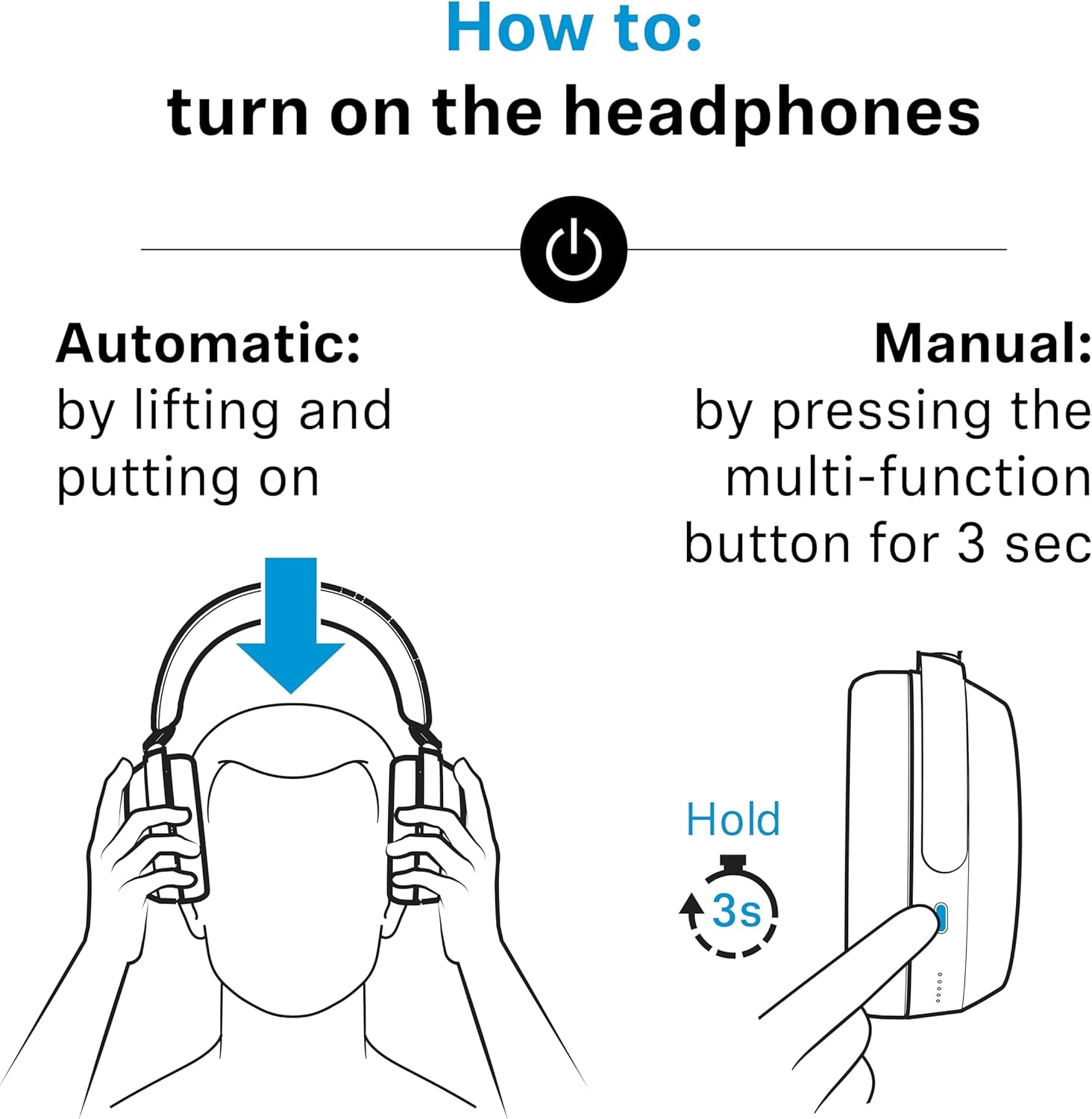 How to:
turn on the headphones

Automatic:
by lifting and putting on

Manual:
by pressing the multi-function button for 3 sec

Hold
3s